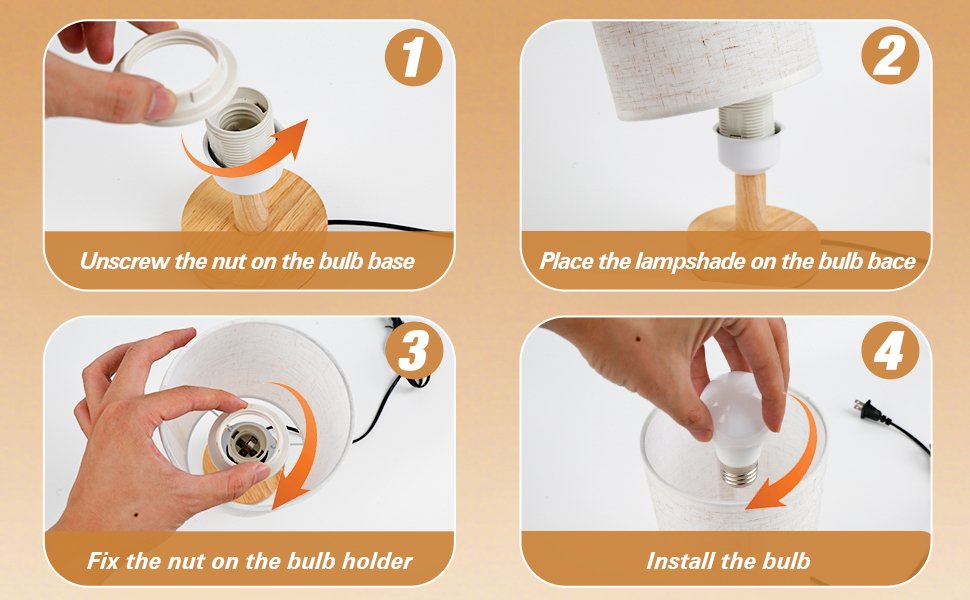 1
Unscrew the nut on the bulb base

2
Place the lampshade on the bulb bace

3
Fix the nut on the bulb holder

4
Install the bulb