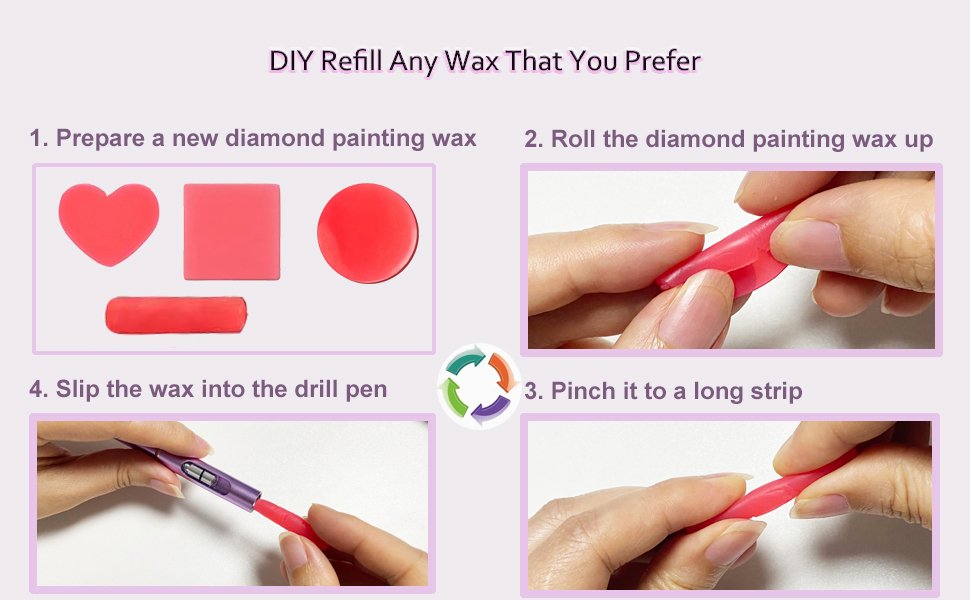 DIY Refill Any Wax That You Prefer

1. Prepare a new diamond painting wax

2. Roll the diamond painting wax up

4. Slip the wax into the drill pen

3. Pinch it to a long strip