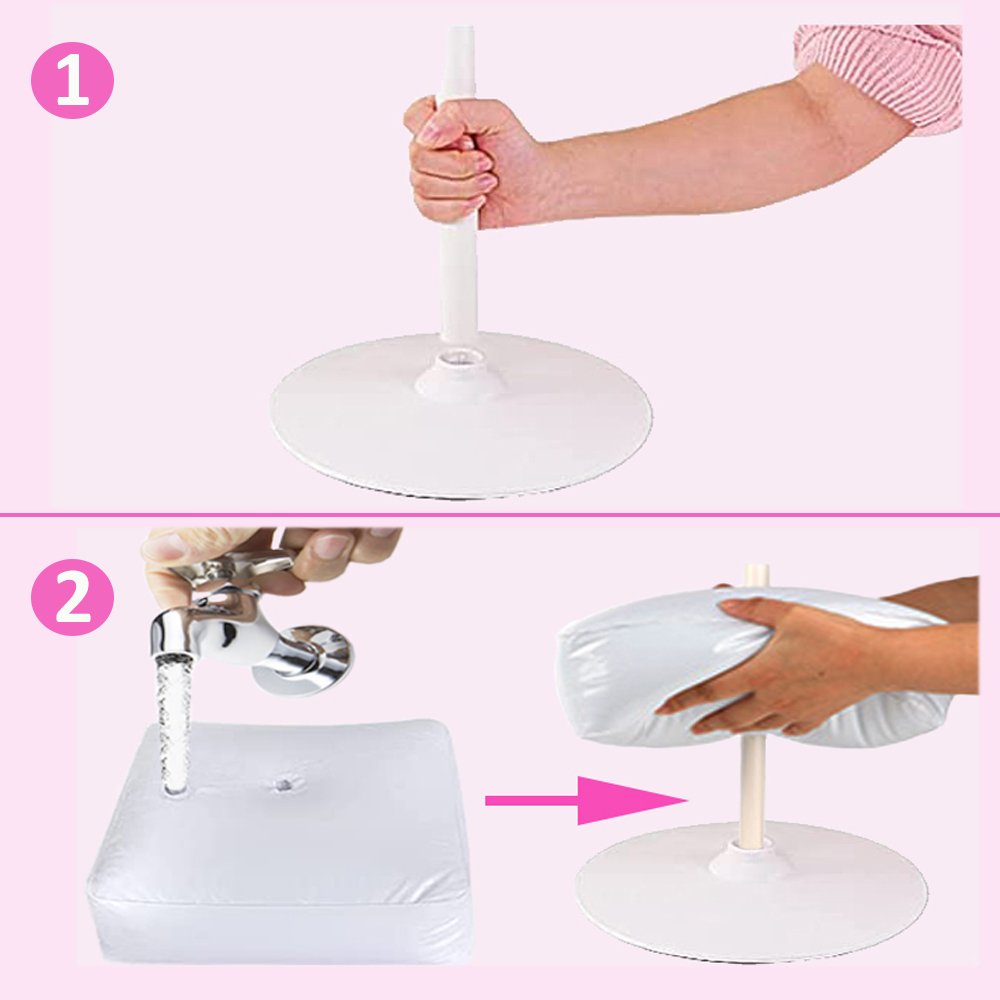 1

2