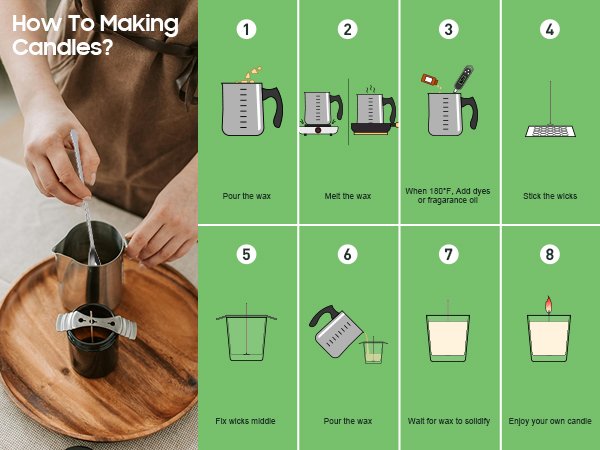 How To Making Candles?

1

Pour the wax

2

Melt the wax

3

When 180°F, Add dyes or fragarance oil

4

Stick the wicks

5

Fix wicks middle

6

Pour the wax

7

Wait for wax to solidify

8

Enjoy your own candle