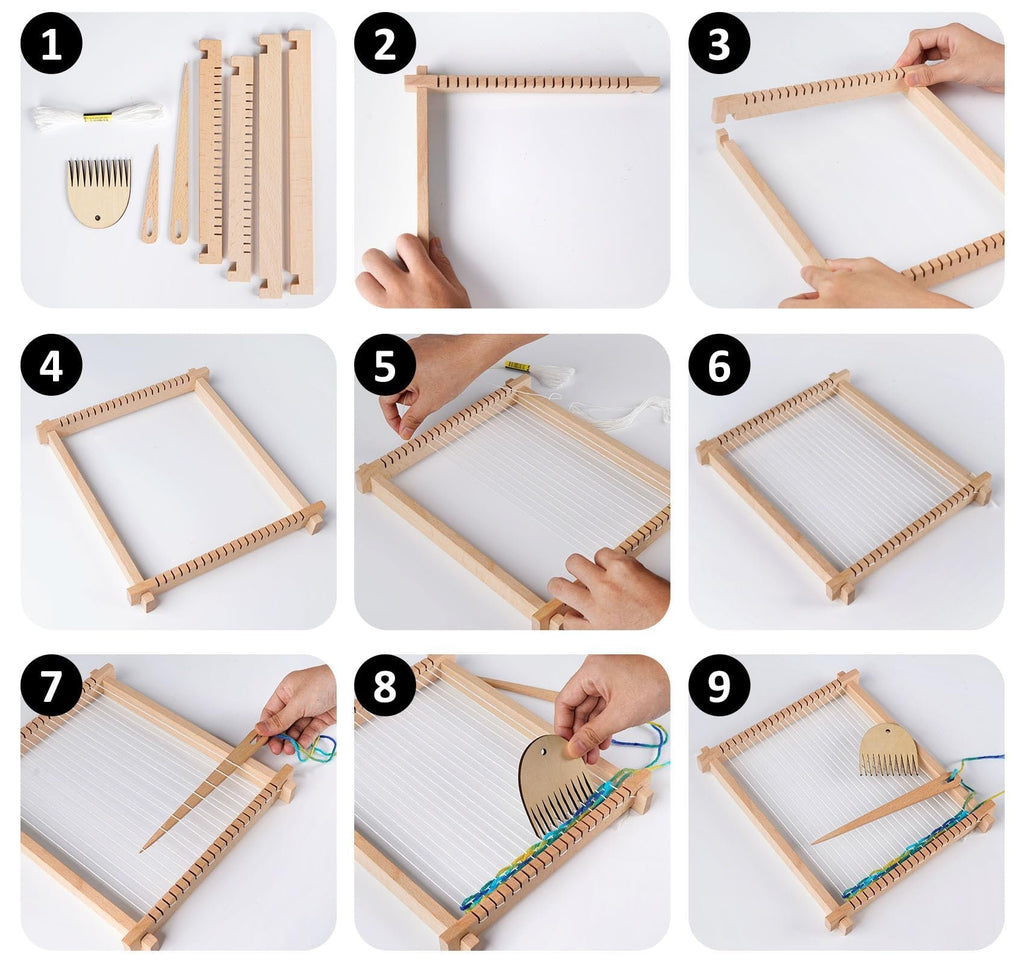 1

2

3

4

5

6

7

8

9