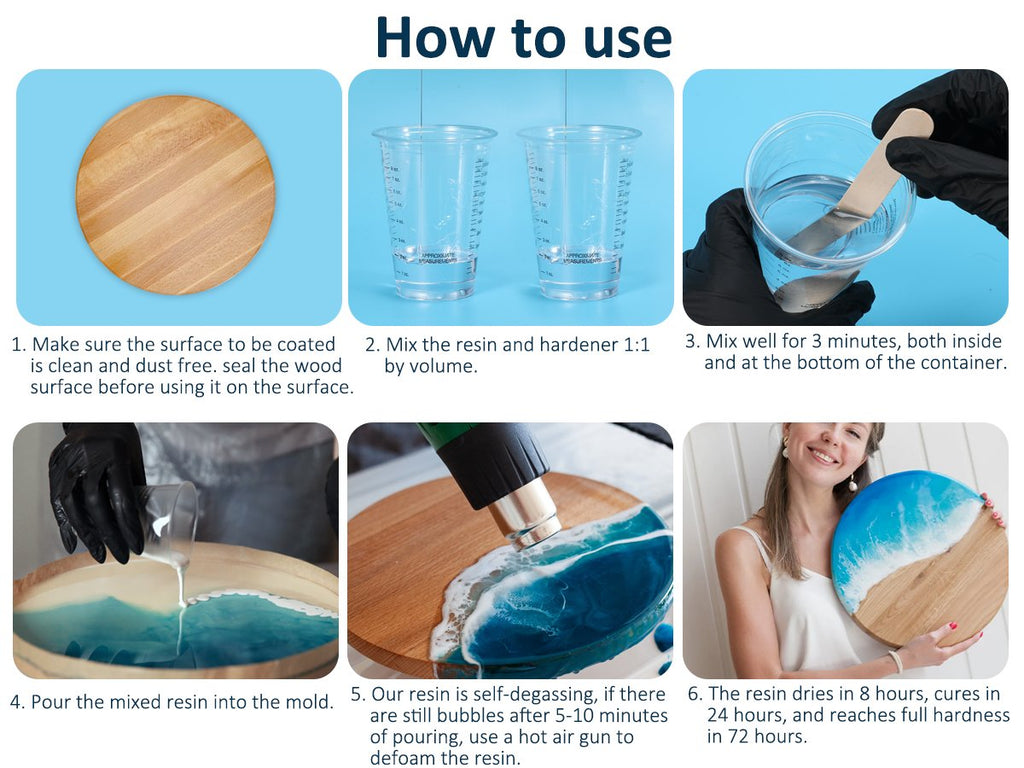 How to use

APPROXIMATE MEASUREMENTS

APPROXIMATE MEASUREMENTS

1. Make sure the surface to be coated is clean and dust free. seal the wood surface before using it on the surface.

2. Mix the resin and hardener 1:1 by volume.

3. Mix well for 3 minutes, both inside and at the bottom of the container.

4. Pour the mixed resin into the mold.

5. Our resin is self-degassing, if there are still bubbles after 5-10 minutes of pouring, use a hot air gun to defoam the resin.

6. The resin dries in 8 hours, cures in 24 hours, and reaches full hardness in 72 hours.