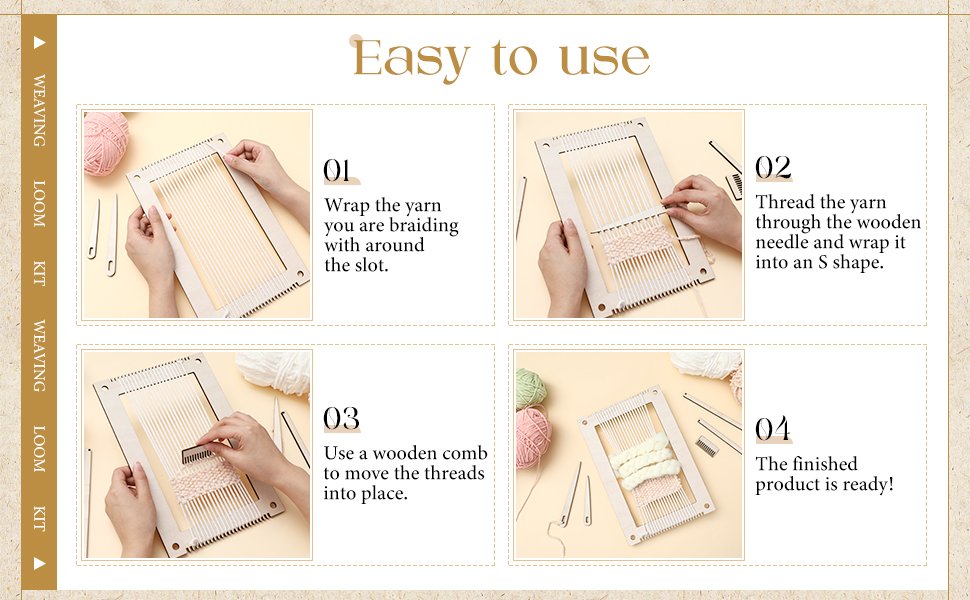 WEAVING LOOM KIT WEAVING LOOM KIT

Easy to use

01
Wrap the yarn you are braiding with around the slot.

02
Thread the yarn through the wooden needle and wrap it into an S shape.

03
Use a wooden comb to move the threads into place.

04
The finished product is ready!