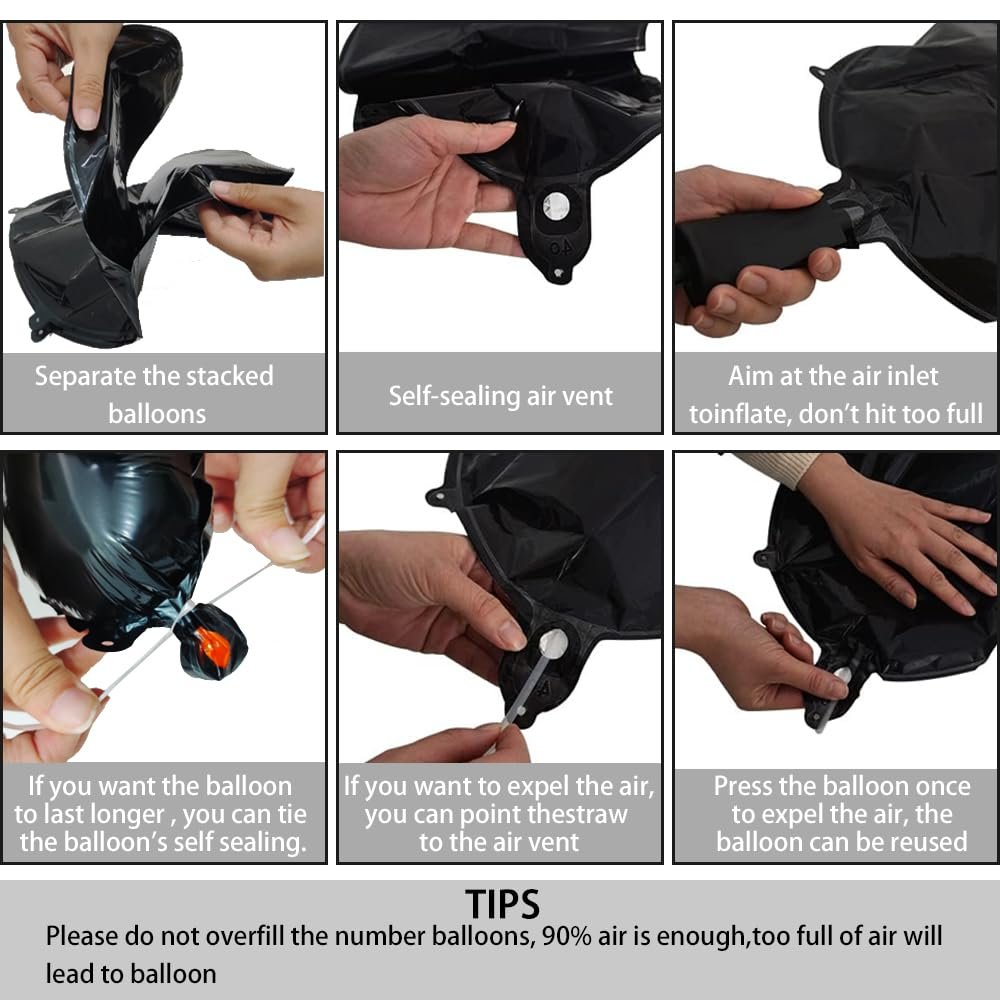 Separate the stacked balloons

Self-sealing air vent

Aim at the air inlet toinflate, don't hit too full

If you want the balloon to last longer , you can tie the balloon's self sealing.

If you want to expel the air, you can point thestraw to the air vent

Press the balloon once to expel the air, the balloon can be reused

TIPS

Please do not overfill the number balloons, 90% air is enough,too full of air will lead to balloon