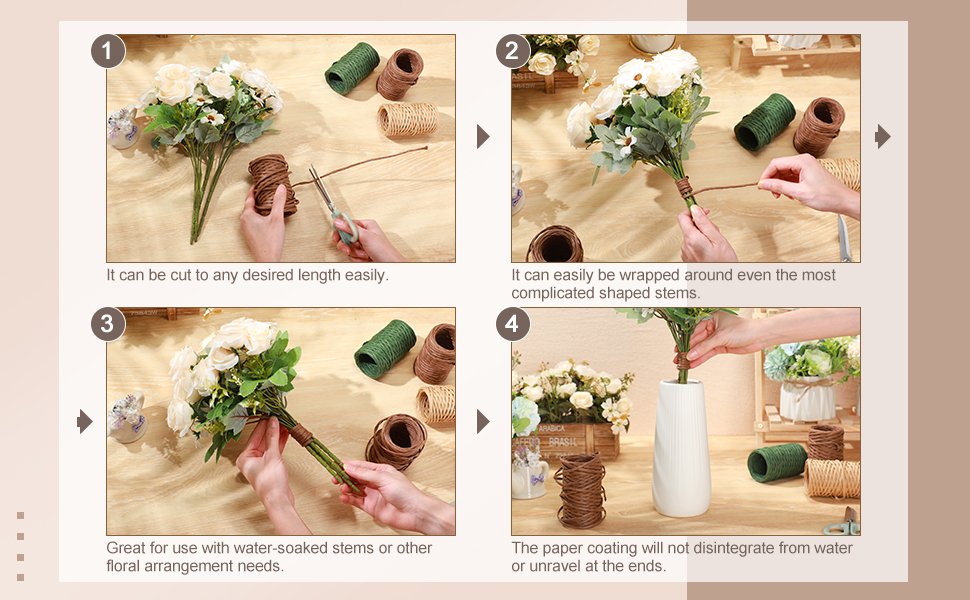 1

It can be cut to any desired length easily.

2

It can easily be wrapped around even the most complicated shaped stems.

3

Great for use with water-soaked stems or other floral arrangement needs.

4

ARABICA
BRASIL

The paper coating will not disintegrate from water or unravel at the ends.