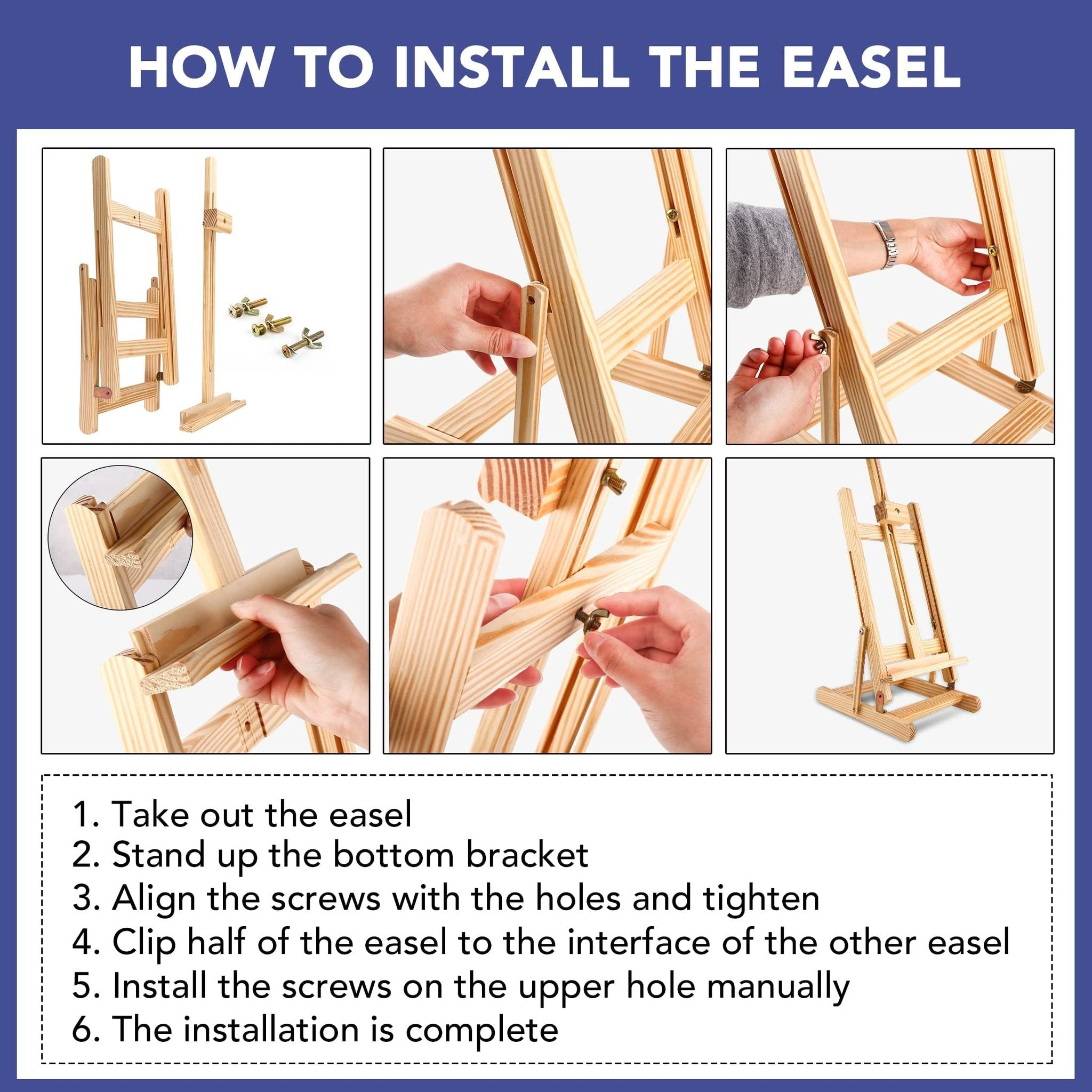 HOW TO INSTALL THE EASEL

1. Take out the easel
2. Stand up the bottom bracket
3. Align the screws with the holes and tighten
4. Clip half of the easel to the interface of the other easel
5. Install the screws on the upper hole manually
6. The installation is complete