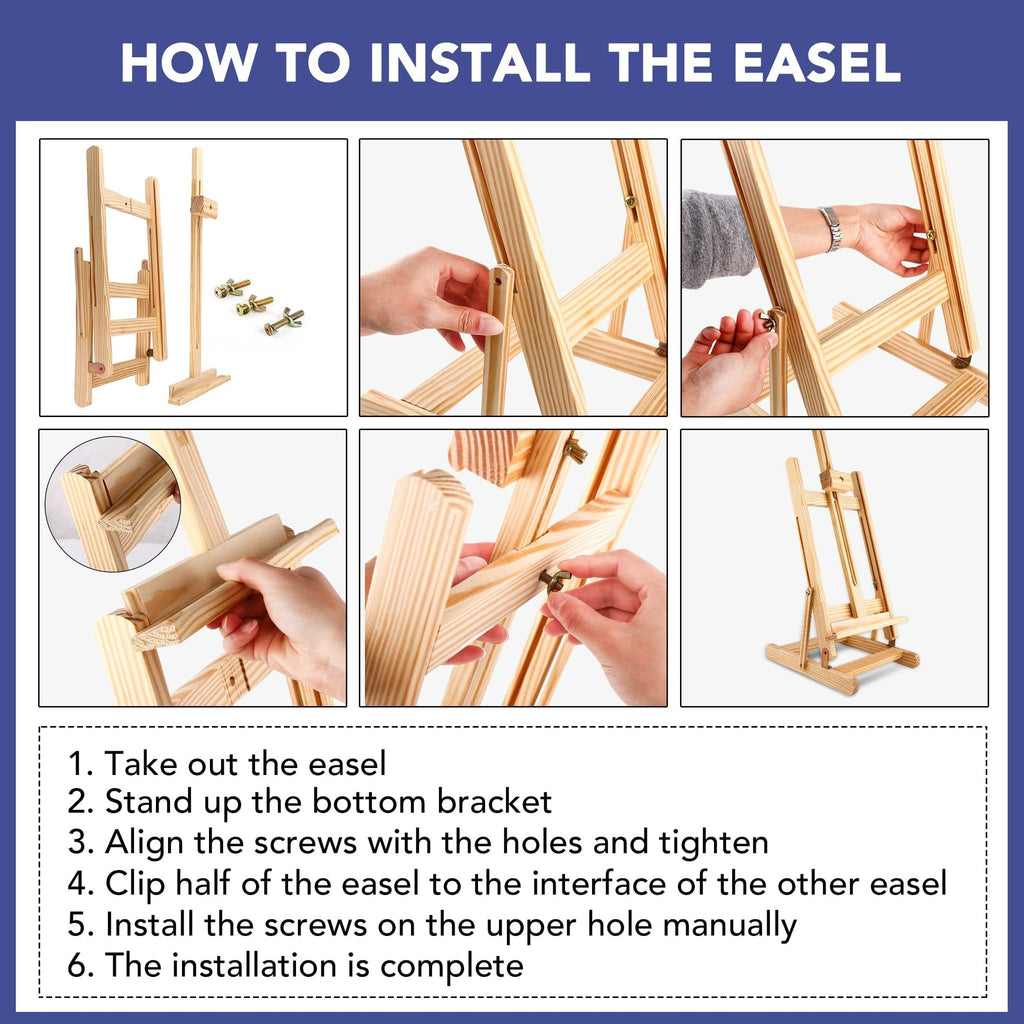 HOW TO INSTALL THE EASEL

1. Take out the easel
2. Stand up the bottom bracket
3. Align the screws with the holes and tighten
4. Clip half of the easel to the interface of the other easel
5. Install the screws on the upper hole manually
6. The installation is complete