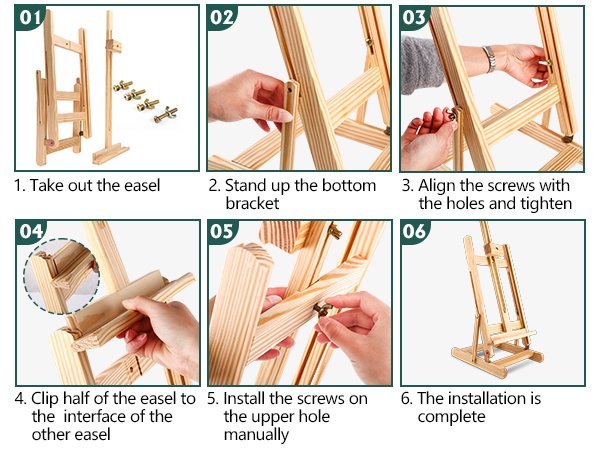 01

1. Take out the easel

02

2. Stand up the bottom bracket

03

3. Align the screws with the holes and tighten

04

4. Clip half of the easel to the interface of the other easel

05

5. Install the screws on the upper hole manually

06

6. The installation is complete