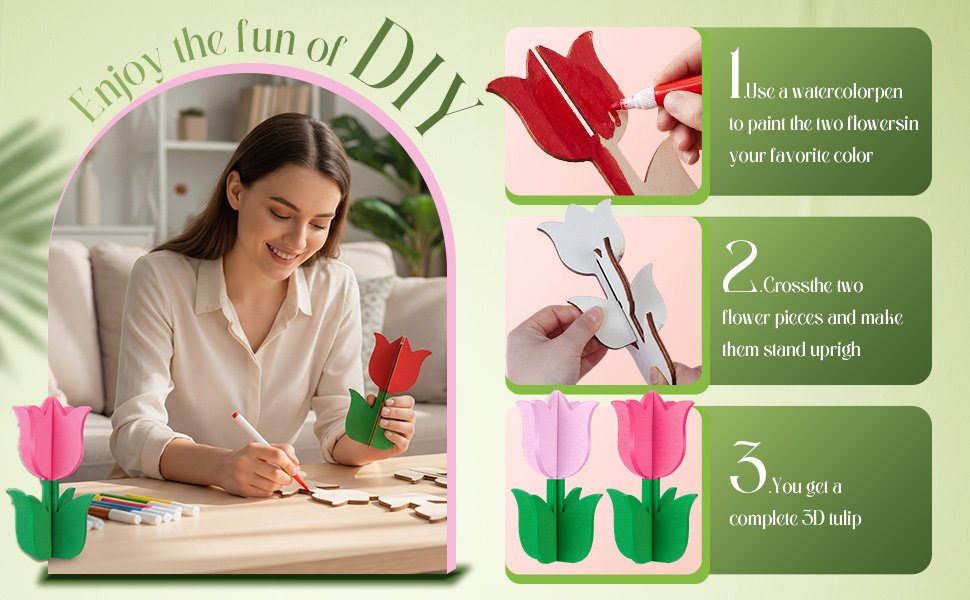 Enjoy the fun of DIY

1.Use a watercolorpen to paint the two flowersin your favorite color

2.Crossthe two flower pieces and make them stand uprigh

3.You get a complete 3D tulip