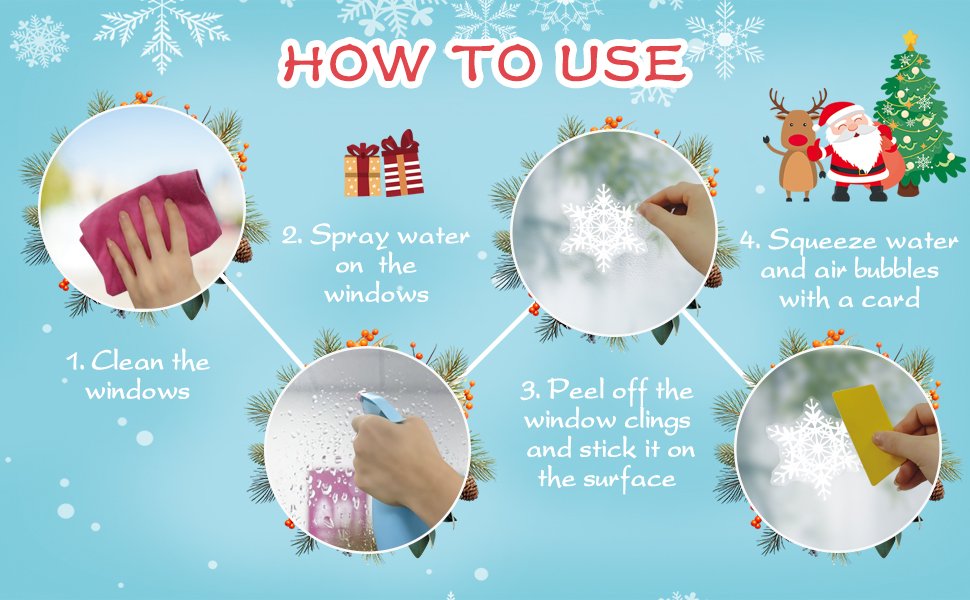 HOW TO USE

1. Clean the windows

2. Spray water on the windows

3. Peel off the window clings and stick it on the surface

4. Squeeze water and air bubbles with a card