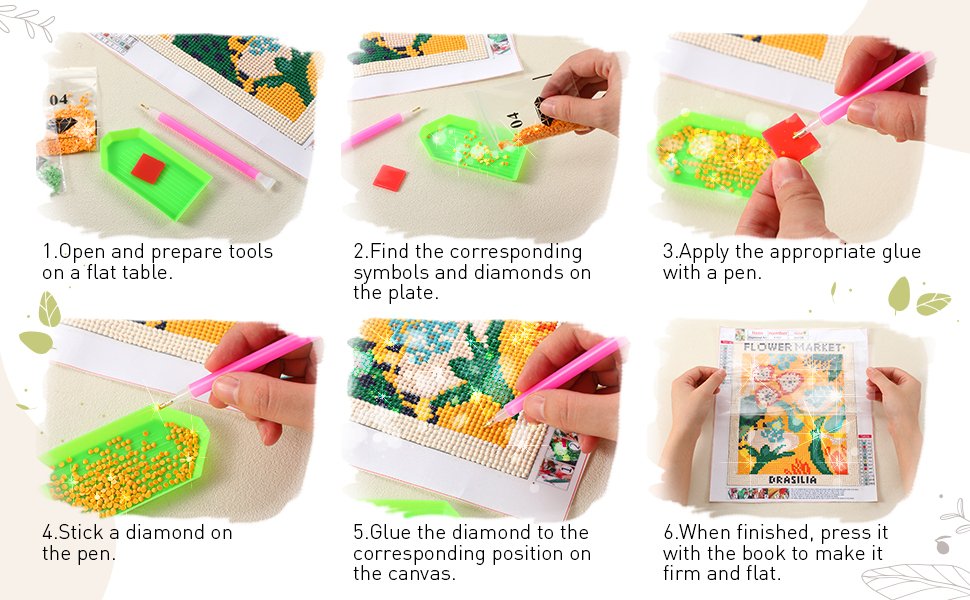 04

1.Open and prepare tools on a flat table.

04

2.Find the corresponding symbols and diamonds on the plate.

3.Apply the appropriate glue with a pen.

4.Stick a diamond on the pen.

5.Glue the diamond to the corresponding position on the canvas.

FLOWER MARKET

BRASILIA

6.When finished, press it with the book to make it firm and flat.