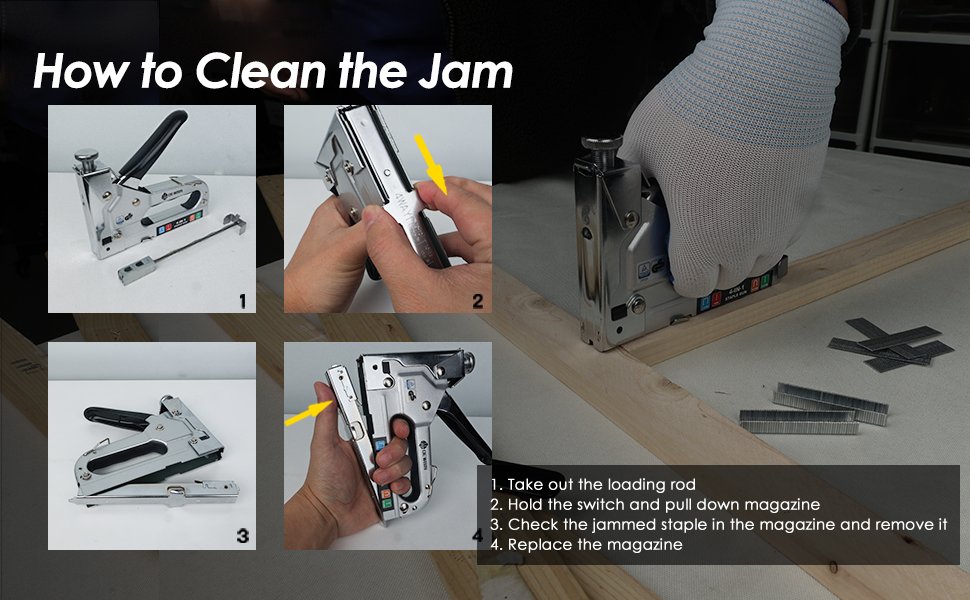 How to Clean the Jam

1

2

3

4

1. Take out the loading rod
2. Hold the switch and pull down magazine
3. Check the jammed staple in the magazine and remove it
4. Replace the magazine