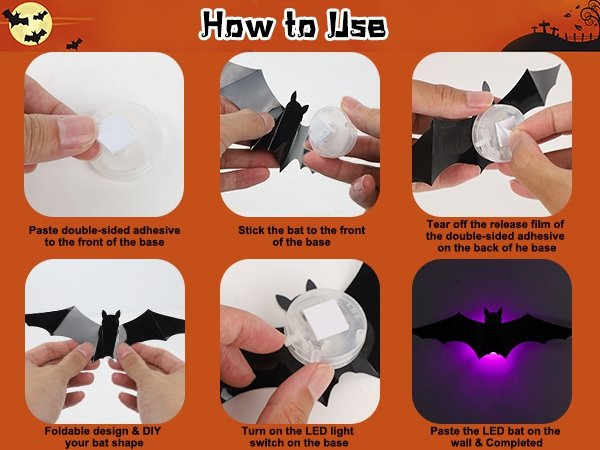 How to Use

Paste double-sided adhesive to the front of the base

Stick the bat to the front of the base

Tear off the release film of the double-sided adhesive on the back of he base

Foldable design & DIY your bat shape

Turn on the LED light switch on the base

Paste the LED bat on the wall & Completed