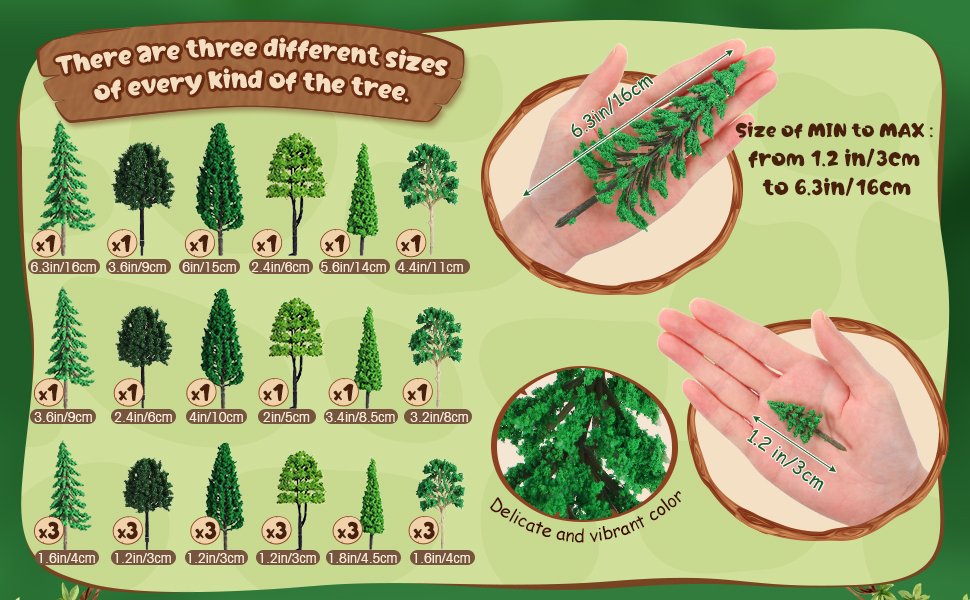 There are three different sizes of every kind of the tree.

x1 6.3in/16cm
x1 3.6in/9cm
x1 6in/15cm
x1 2.4in/6cm
x1 5.6in/14cm
x1 4.4in/11cm

x1 3.6in/9cm
x1 2.4in/6cm
x1 4in/10cm
x1 2in/5cm
x1 3.4in/8.5cm
x1 3.2in/8cm

x3 1.6in/4cm
x3 1.2in/3cm
x3 1.2in/3cm
x3 1.2in/3cm
x3 1.8in/4.5cm
x3 1.6in/4cm

6.3in/16cm

Size of MIN to MAX : from 1.2 in/3cm to 6.3in/16cm

Delicate and vibrant color

1.2 in/3cm