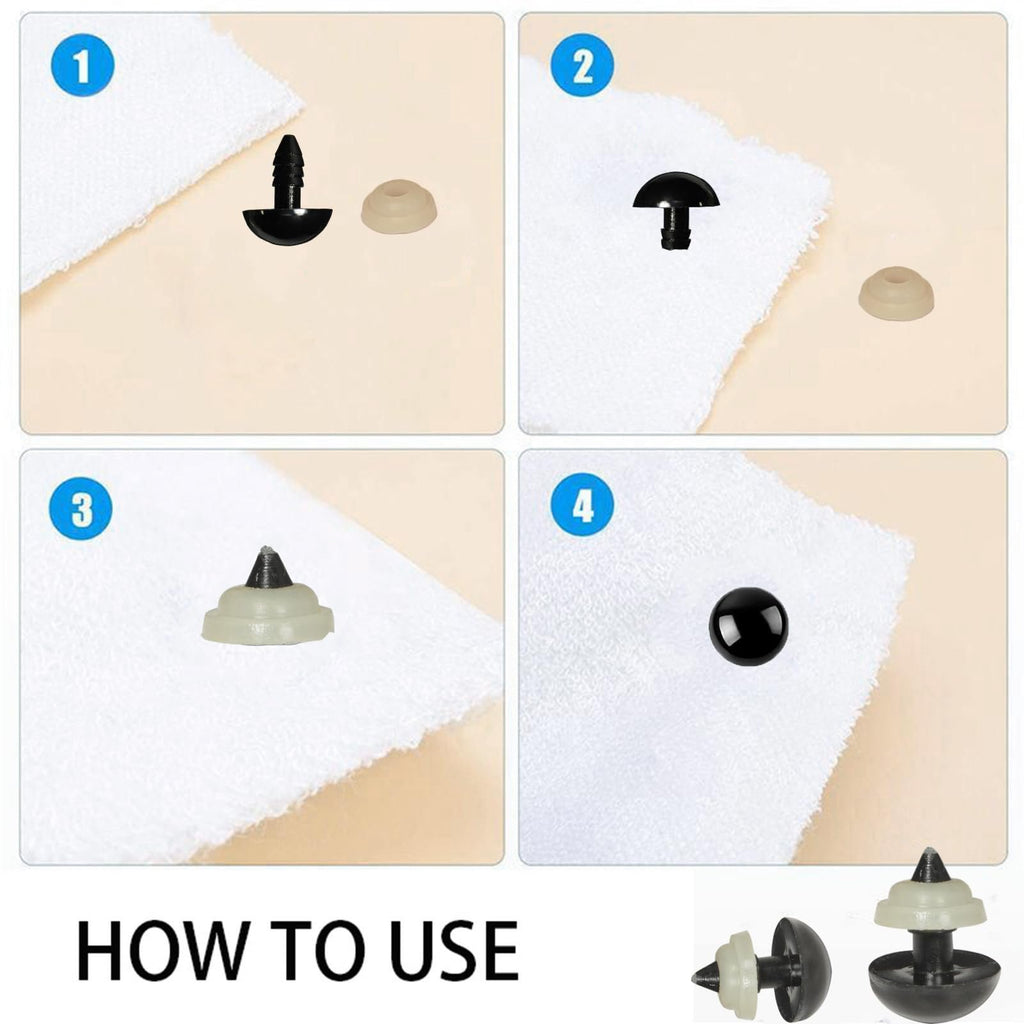 1

2

3

4

HOW TO USE