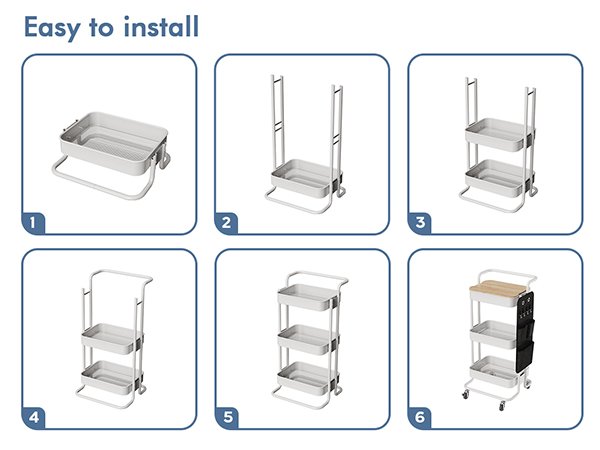 Easy to install

1

2

3

4

5

6