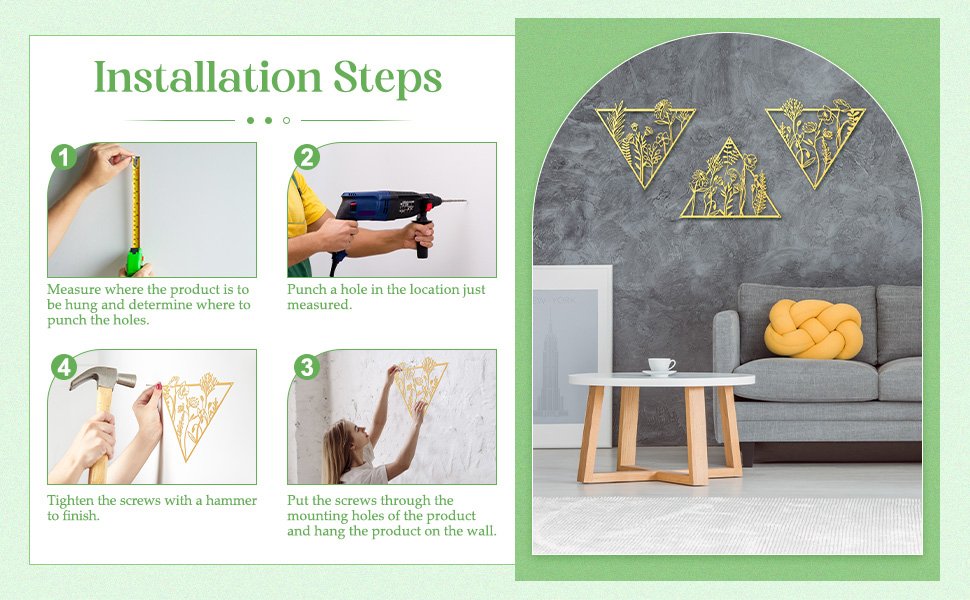 Installation Steps

1

Measure where the product is to be hung and determine where to punch the holes.

2

Punch a hole in the location just measured.

4

Tighten the screws with a hammer to finish.

3

Put the screws through the mounting holes of the product and hang the product on the wall.