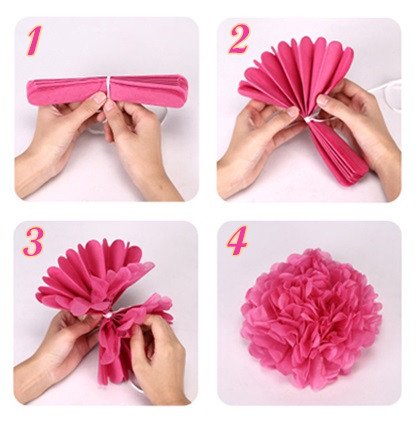 1

2

3

4