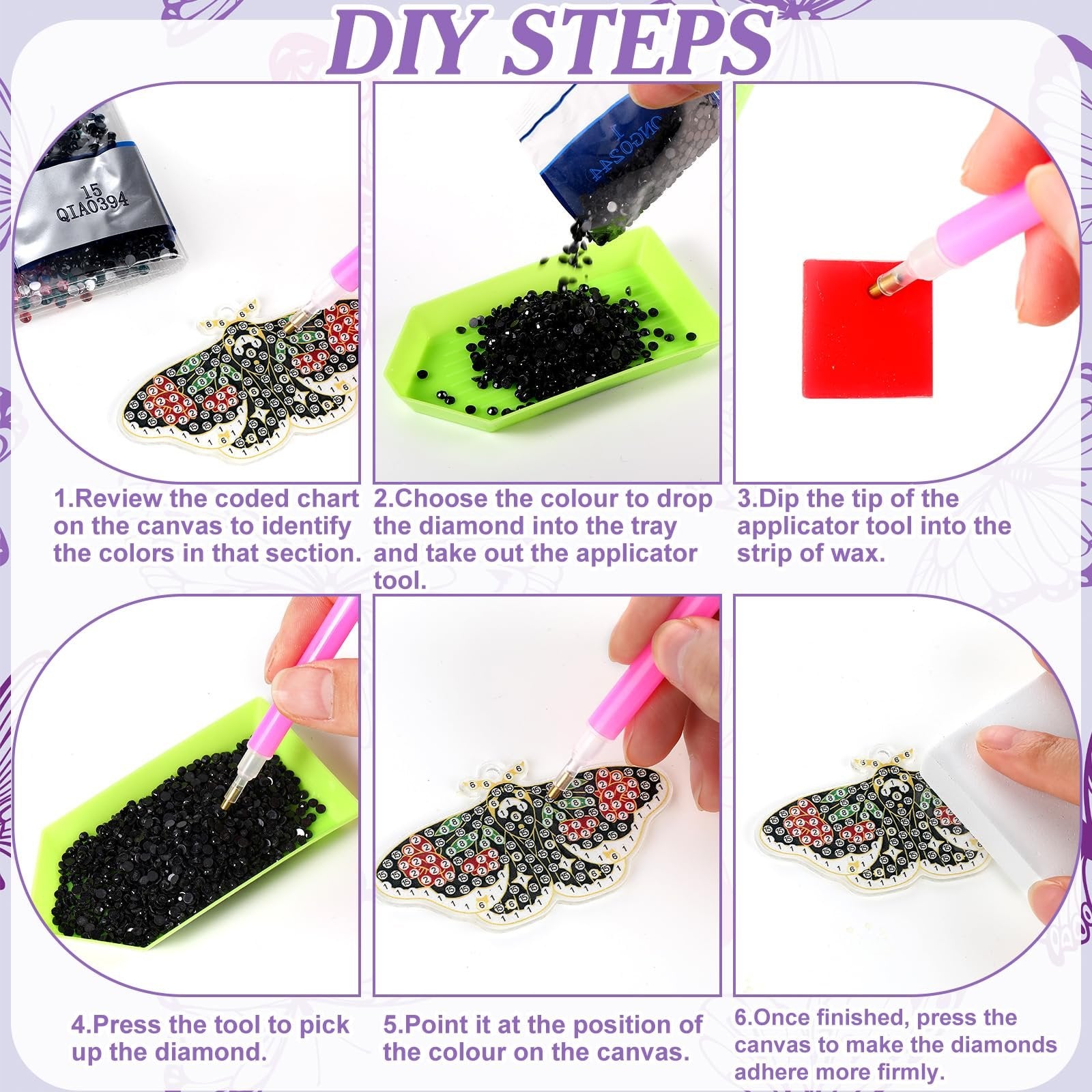 DIY STEPS

15
QIA0394

1.Review the coded chart on the canvas to identify the colors in that section.

2.Choose the colour to drop the diamond into the tray and take out the applicator tool.

3.Dip the tip of the applicator tool into the strip of wax.

4.Press the tool to pick up the diamond.

5.Point it at the position of the colour on the canvas.

6.Once finished, press the canvas to make the diamonds adhere more firmly.