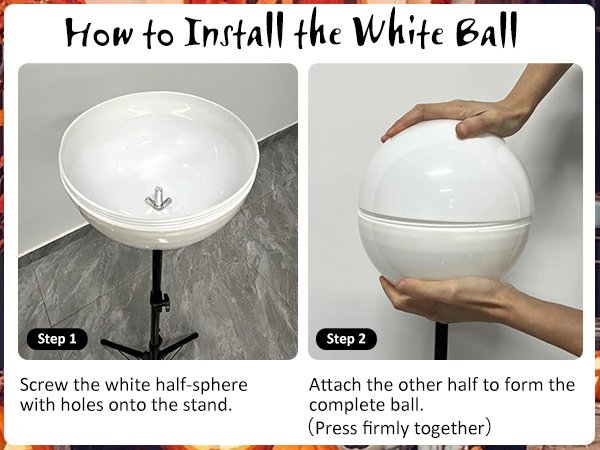 How to Install the White Ball

Step 1

Screw the white half-sphere with holes onto the stand.

Step 2

Attach the other half to form the complete ball.
(Press firmly together)