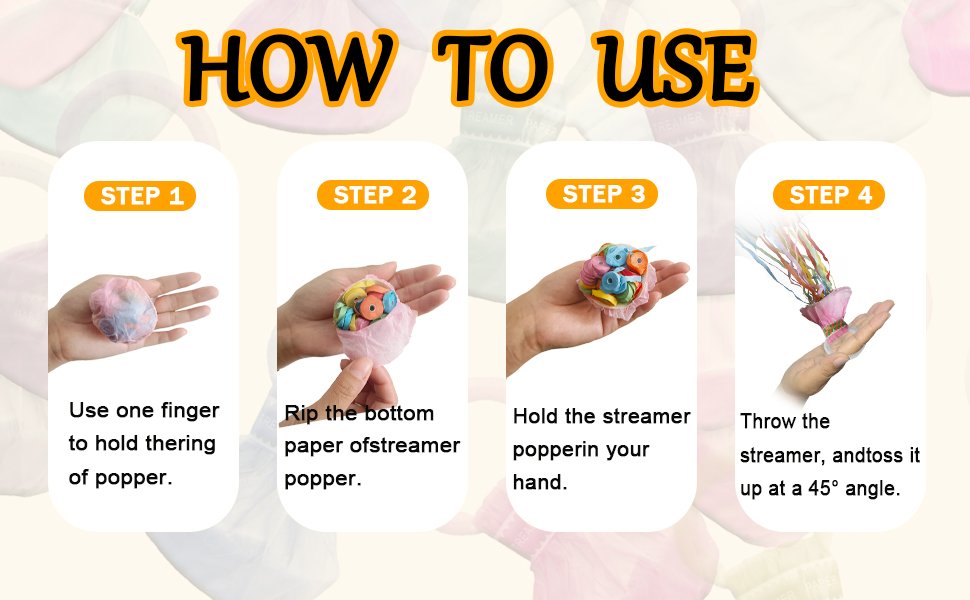 HOW TO USE

STEP 1

Use one finger to hold thering of popper.

STEP 2

Rip the bottom paper ofstreamer popper.

STEP 3

Hold the streamer popperin your hand.

STEP 4

Throw the streamer, andtoss it up at a 45° angle.