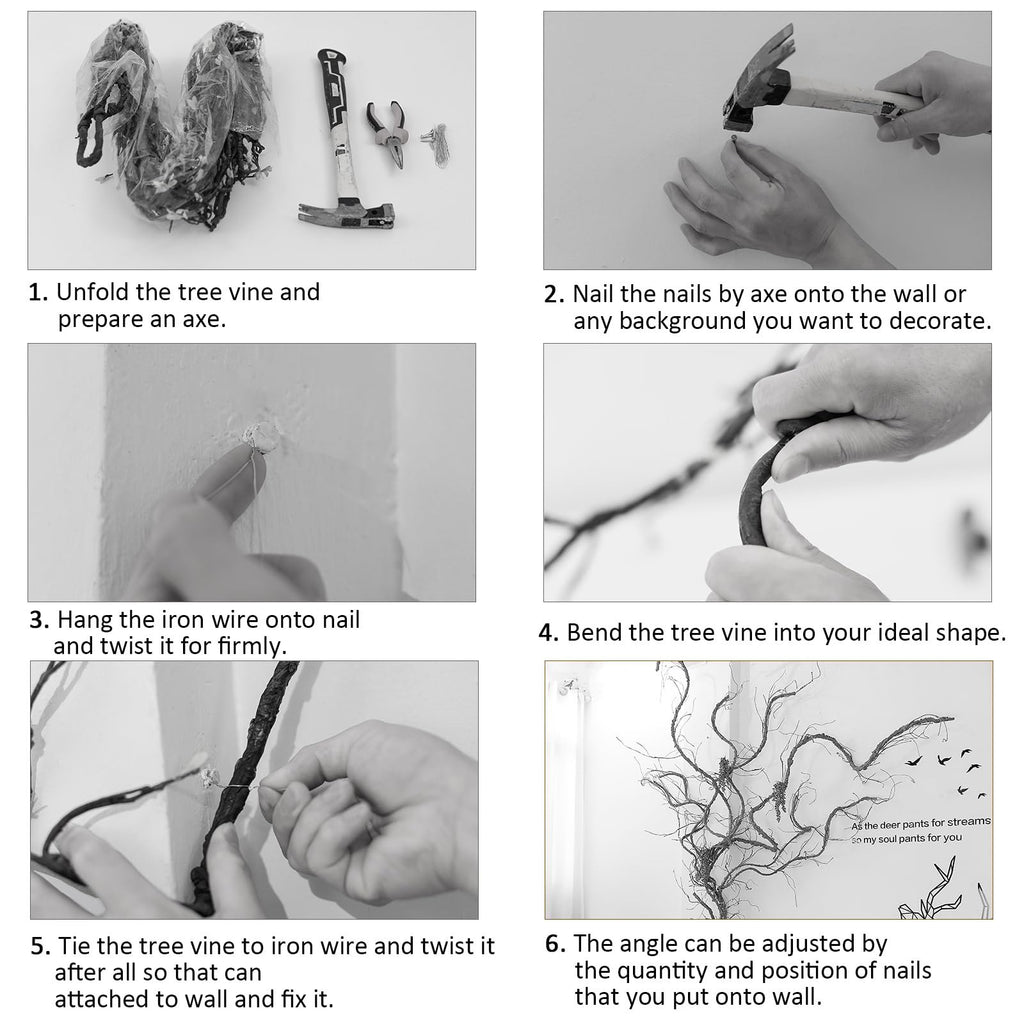 1. Unfold the tree vine and prepare an axe.

2. Nail the nails by axe onto the wall or any background you want to decorate.

3. Hang the iron wire onto nail and twist it for firmly.

4. Bend the tree vine into your ideal shape.

5. Tie the tree vine to iron wire and twist it after all so that can attached to wall and fix it.

As the deer pants for streams
so my soul pants for you

6. The angle can be adjusted by the quantity and position of nails that you put onto wall.