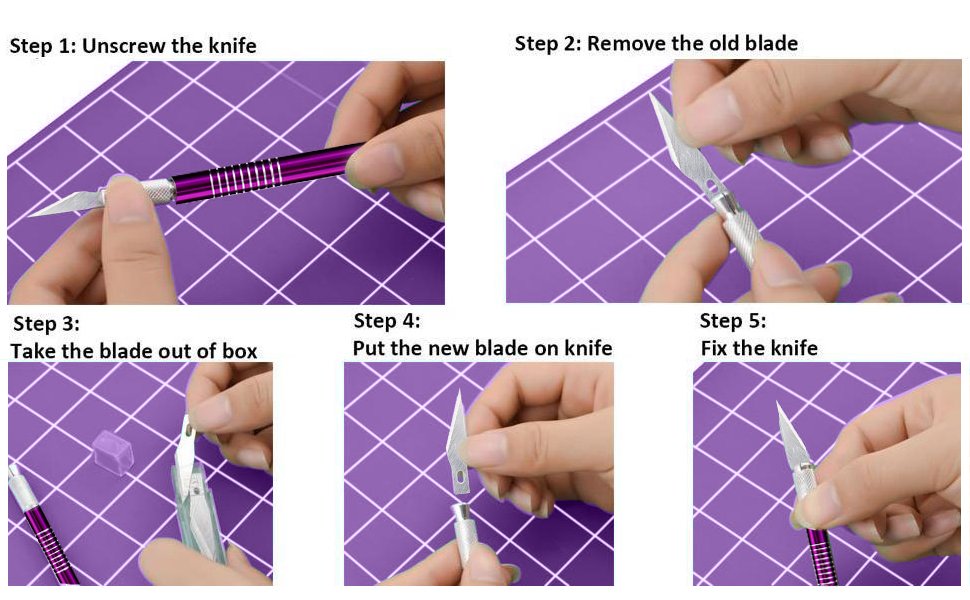 Step 1: Unscrew the knife

Step 2: Remove the old blade

Step 3:
Take the blade out of box

Step 4:
Put the new blade on knife

Step 5:
Fix the knife