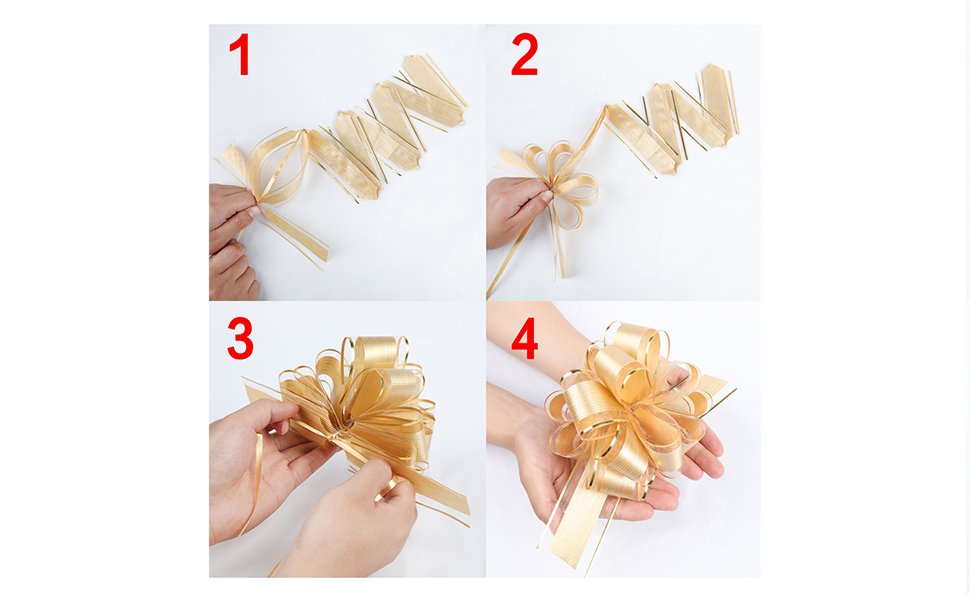 1

2

3

4